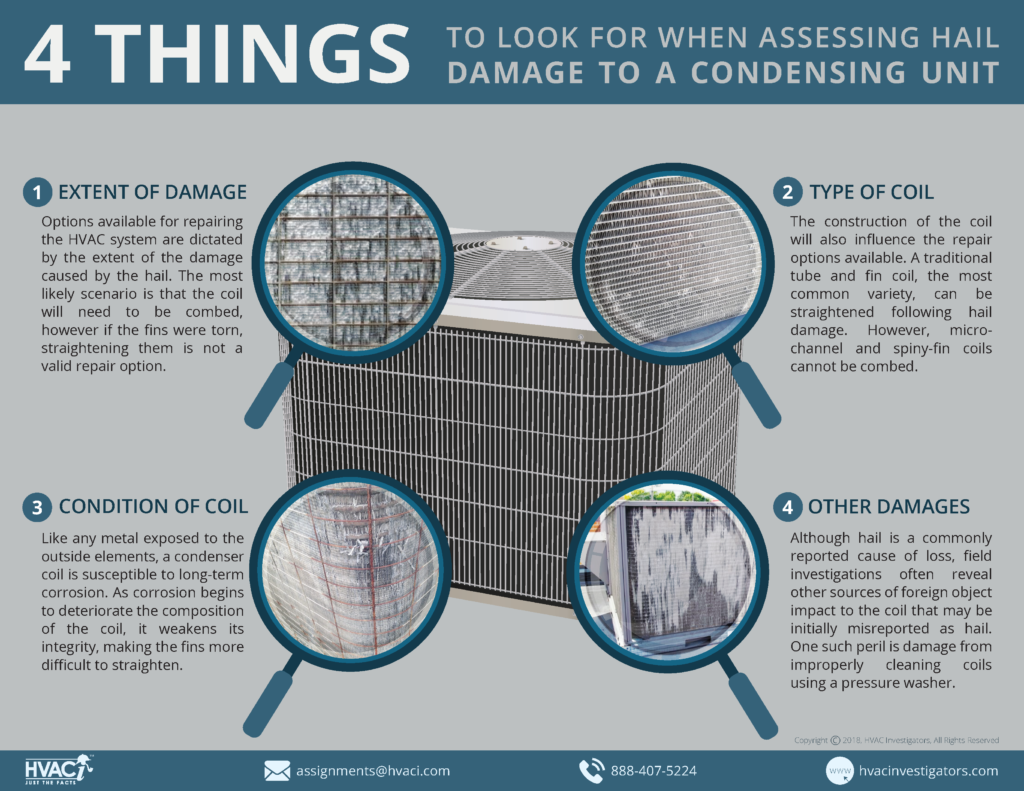 4 THINGS TO LOOK FOR WHEN ASSESSING HAIL DAMAGE TO A CONDENSING UNIT

1 EXTENT OF DAMAGE
Options available for repairing the HVAC system are dictated by the extent of the damage caused by the hail. The most likely scenario is that the coil will need to be combed, however if the fins were torn, straightening them is not a valid repair option.

2 TYPE OF COIL
The construction of the coil will also influence the repair options available. A traditional tube and fin coil, the most common variety, can be straightened following hail damage. However, micro-channel and spiny-fin coils cannot be combed.

3 CONDITION OF COIL
Like any metal exposed to the outside elements, a condenser coil is susceptible to long-term corrosion. As corrosion begins to deteriorate the composition of the coil, it weakens its integrity, making the fins more difficult to straighten.

4 OTHER DAMAGES
Although hail is a commonly reported cause of loss, field investigations often reveal other sources of foreign object impact to the coil that may be initially misreported as hail. One such peril is damage from improperly cleaning coils using a pressure washer.

Copyright © 2018, HVAC Investigators, All Rights Reserved

HVACi JUST THE FACTS

assignments@hvaci.com

888-407-5224

www hvacinvestigators.com